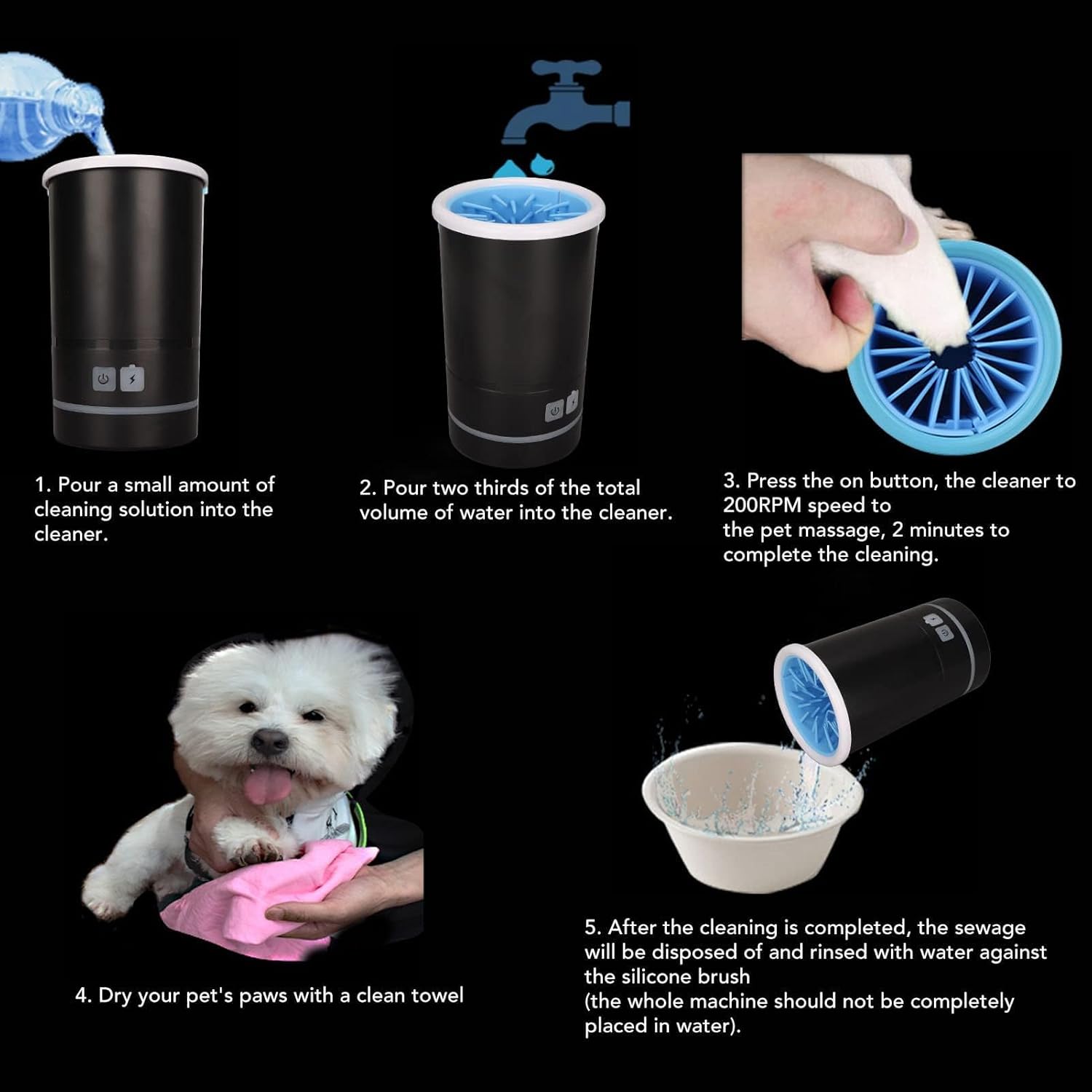 1. Pour a small amount of cleaning solution into the cleaner.

2. Pour two thirds of the total volume of water into the cleaner.

3. Press the on button, the cleaner to 200RPM speed to
the pet massage, 2 minutes to complete the cleaning.

4. Dry your pet's paws with a clean towel

5. After the cleaning is completed, the sewage will be disposed of and rinsed with water against the silicone brush
(the whole machine should not be completely placed in water).